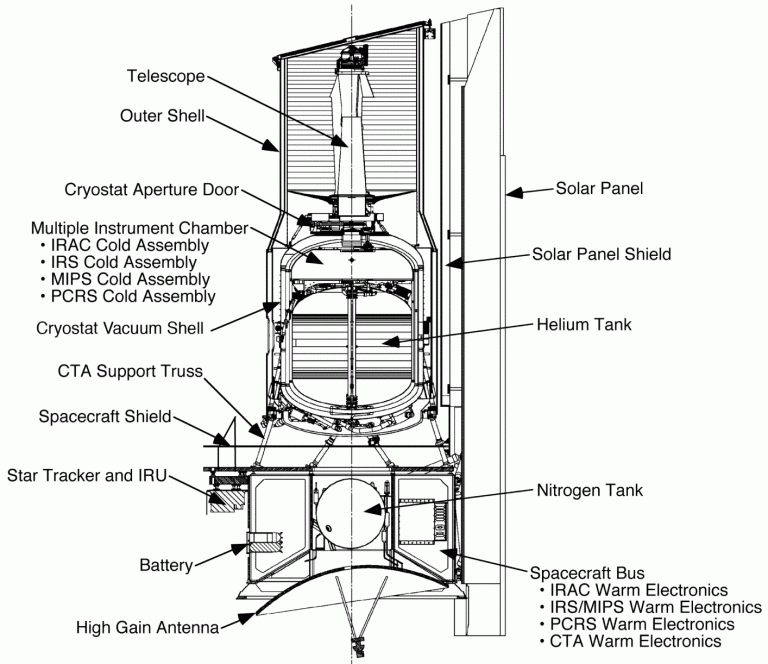 Telescope
Outer Shell
Cryostat Aperture Door
Multiple Instrument Chamber
• IRAC Cold Assembly
• IRS Cold Assembly
• MIPS Cold Assembly
• PCRS Cold Assembly
Cryostat Vacuum Shell
CTA Support Truss
Spacecraft Shield
Star Tracker and IRU
Battery
High Gain Antenna
Solar Panel
Solar Panel Shield
Helium Tank
Nitrogen Tank
Spacecraft Bus
• IRAC Warm Electronics
• IRS/MIPS Warm Electronics
• PCRS Warm Electronics
• CTA Warm Electronics